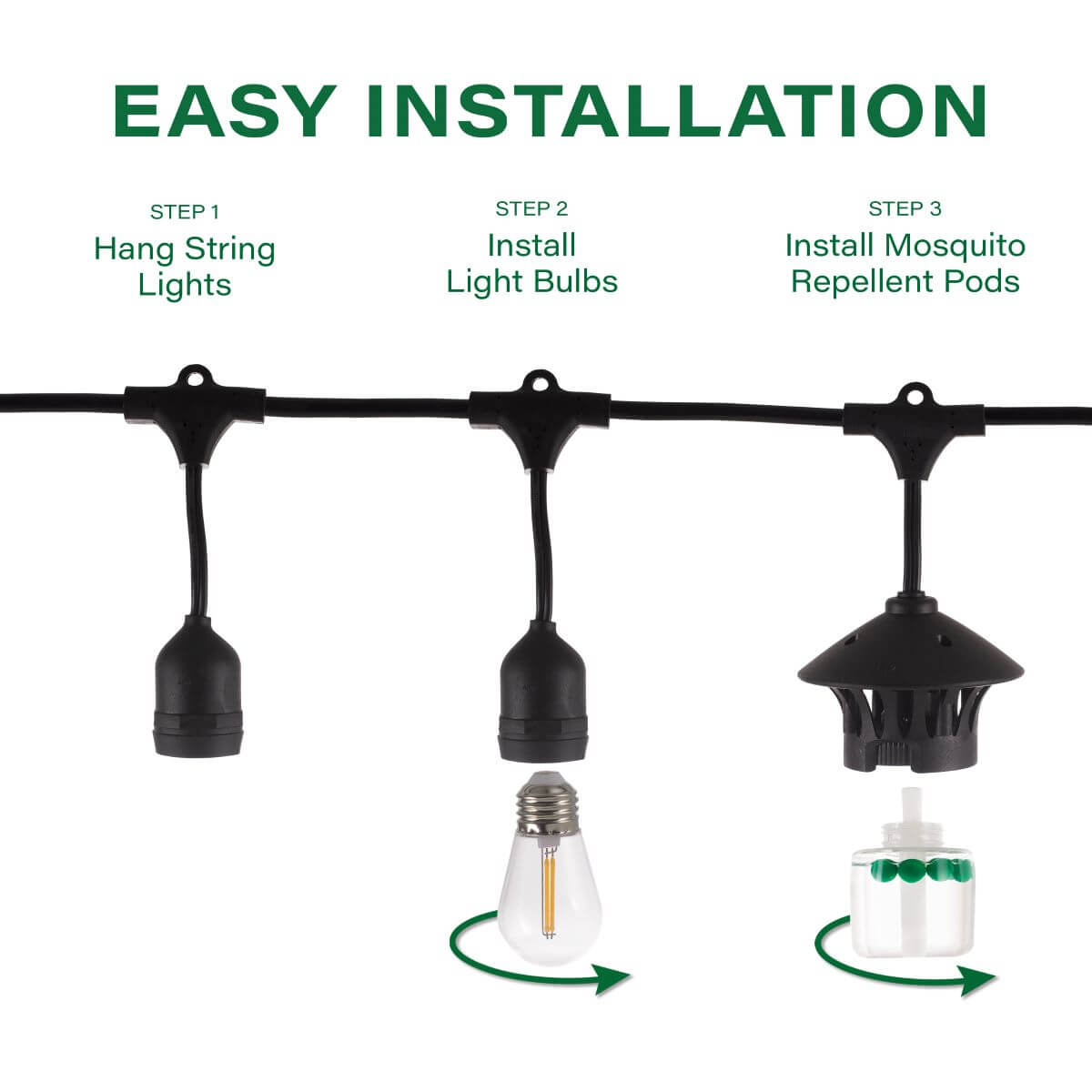 EASY INSTALLATION

STEP 1
Hang String Lights

STEP 2
Install Light Bulbs

STEP 3
Install Mosquito Repellent Pods